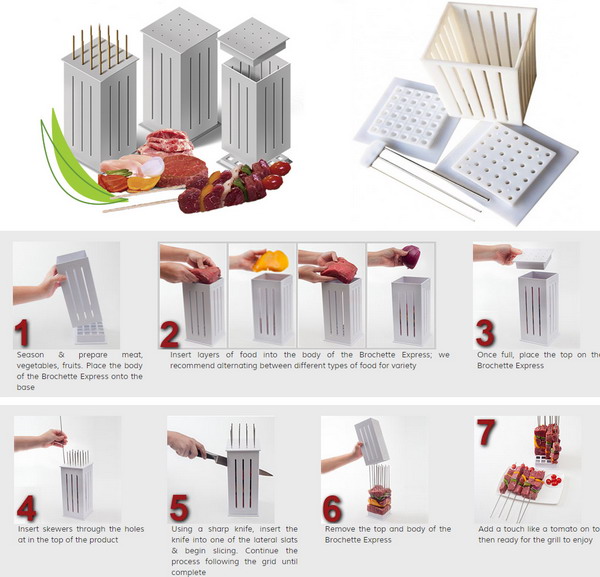 1
Season & prepare meat, vegetables, fruits. Place the body of the Brochette Express onto the base

2
Insert layers of food into the body of the Brochette Express; we recommend alternating between different types of food for variety

3
Once full, place the top on the Brochette Express

4
Insert skewers through the holes at in the top of the product

5
Using a sharp knife, insert the knife into one of the lateral slats & begin slicing. Continue the process following the grid until complete

6
Remove the top and body of the Brochette Express

7
Add a touch like a tomato on to then ready for the grill to enjoy